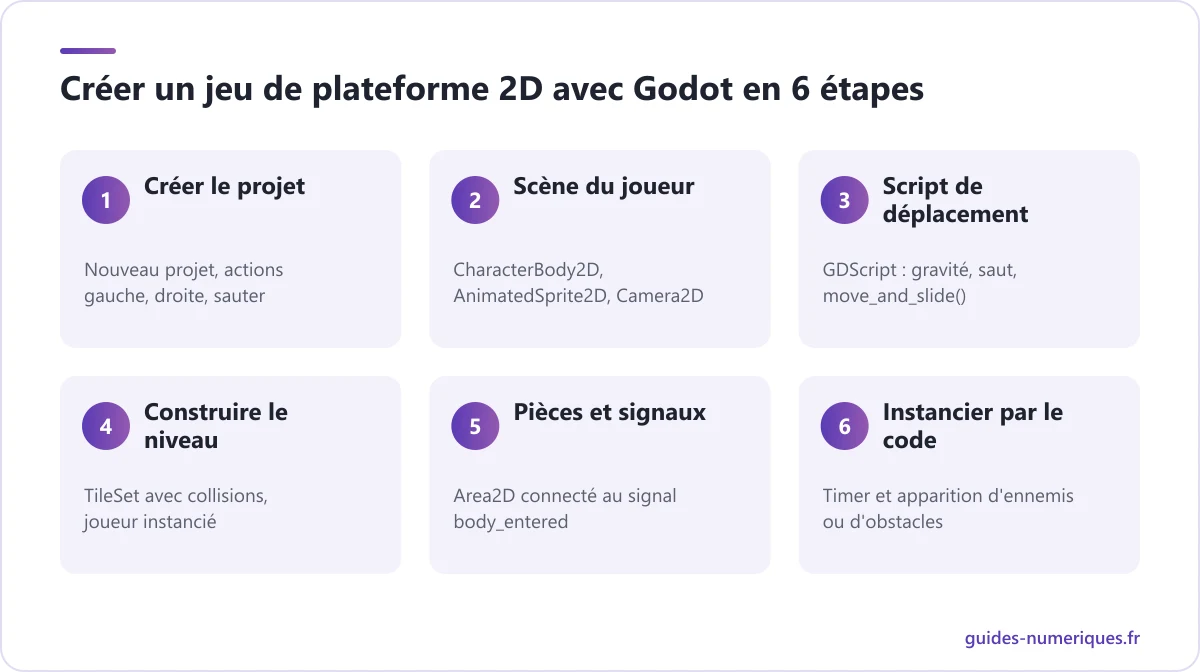 Créer un jeu de plateforme 2D avec Godot en 6 étapes

1 Créer le projet

Nouveau projet, actions gauche, droite, sauter

2 Scène du joueur

CharacterBody2D, AnimatedSprite2D, Camera2D

3 Script de déplacement

GDScript : gravité, saut, move_and_slide()

4 Construire le niveau

TileSet avec collisions, joueur instancié

5 Pièces et signaux

Area2D connecté au signal body_entered

6 Instancier par le code

Timer et apparition d'ennemis ou d'obstacles

guides-numeriques.fr